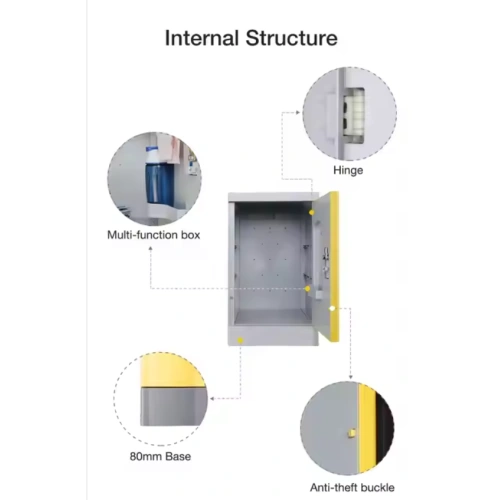 Internal Structure

Hinge

Multi-function box

80mm Base

Anti-theft buckle